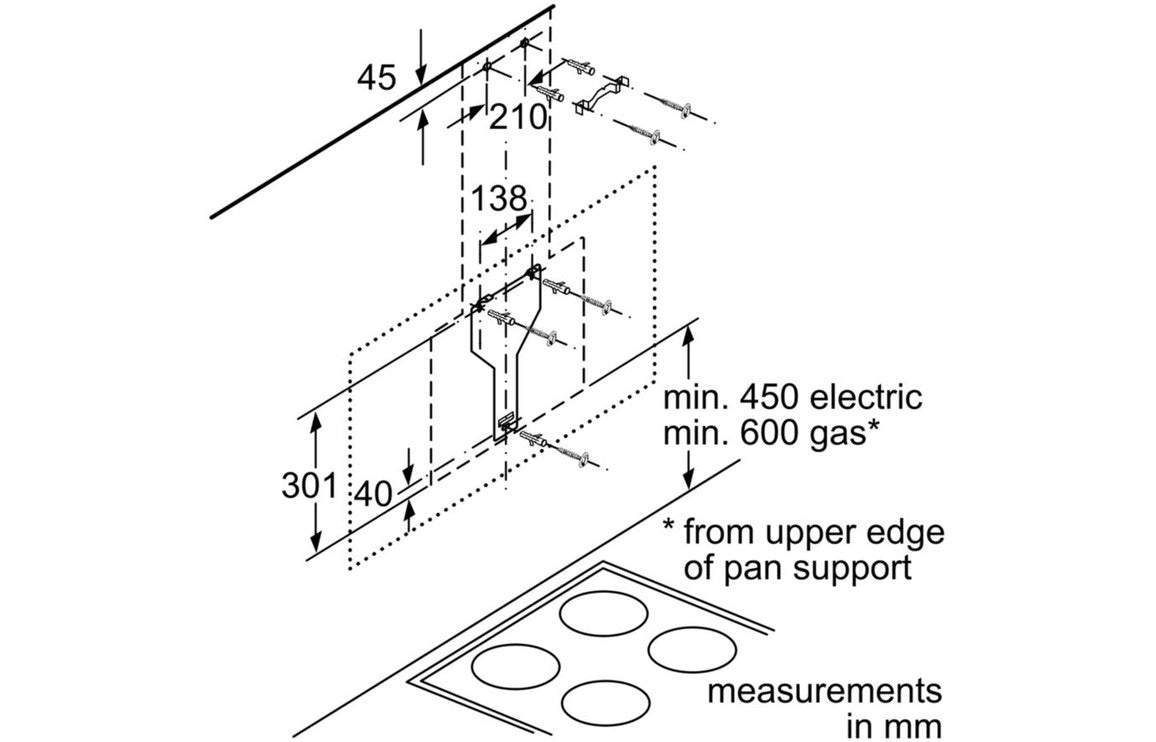 45

210

138

min. 450 electric
min. 600 gas*

301

40

* from upper edge of pan support

measurements in mm