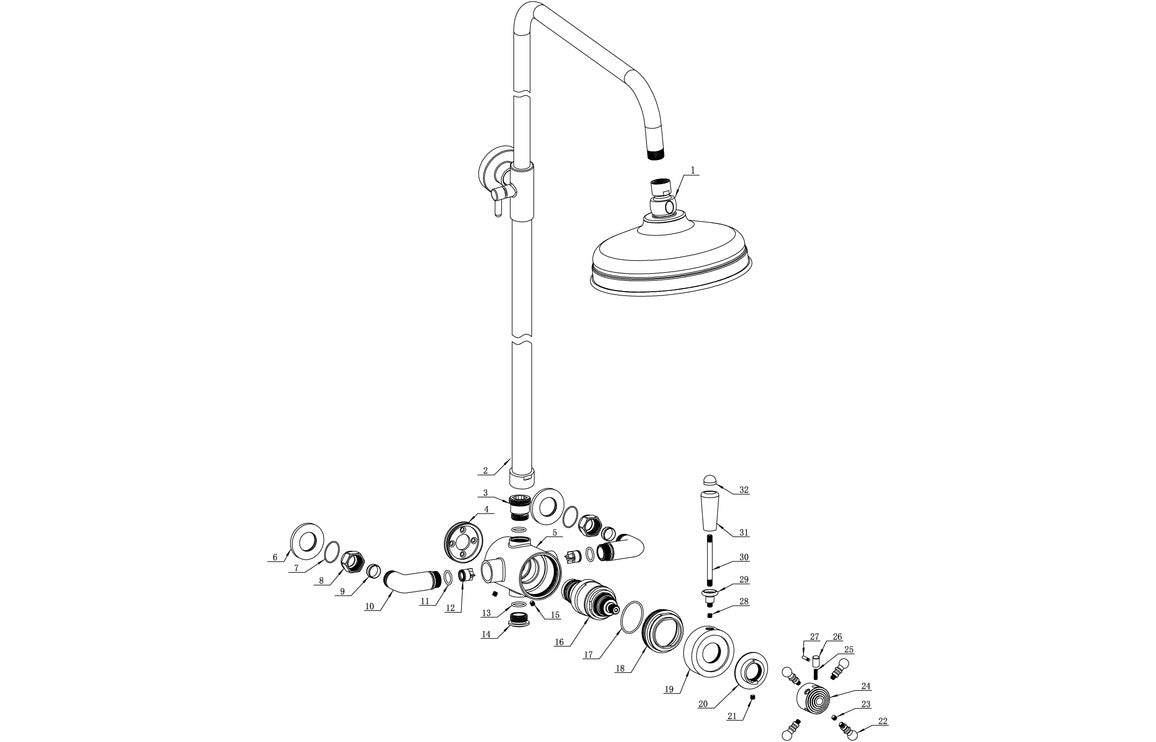 1
2
3
4
5
6
7
8
9
10
11
12
13
14
15
16
17
18
19
20
21
22
23
24
25
26
27
28
29
30
31
32