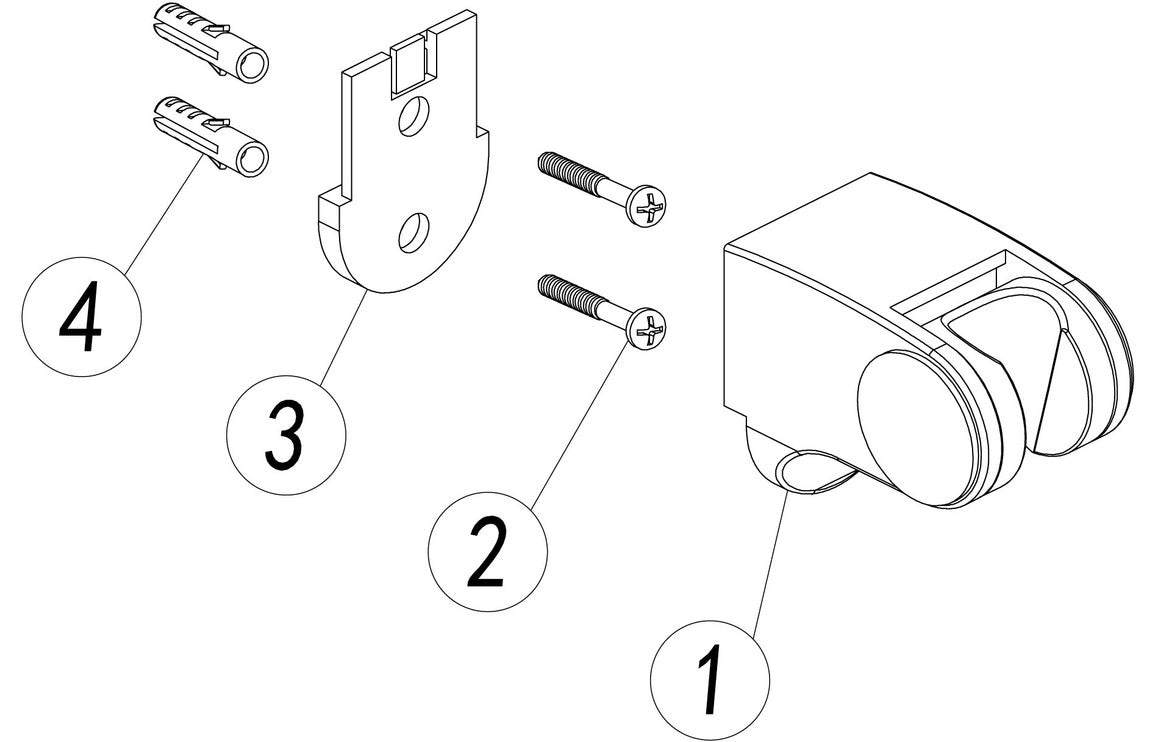 4
3
2
1