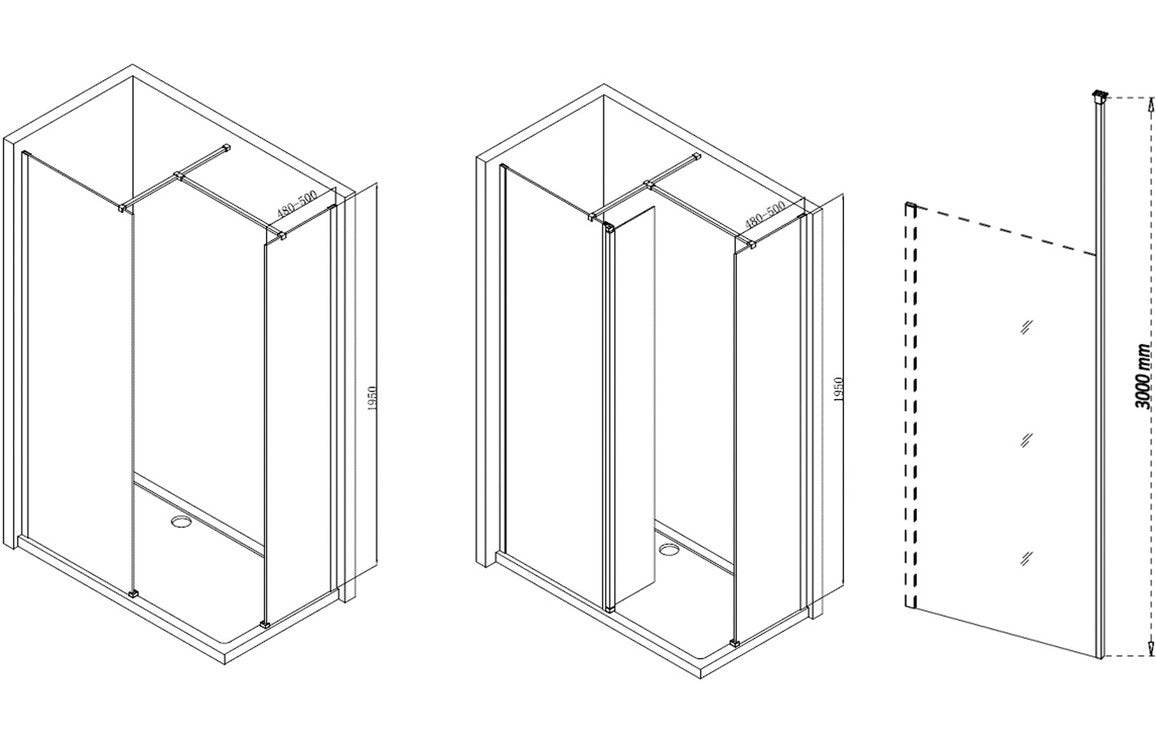 480~500
1950
480~500
1950
3000 mm