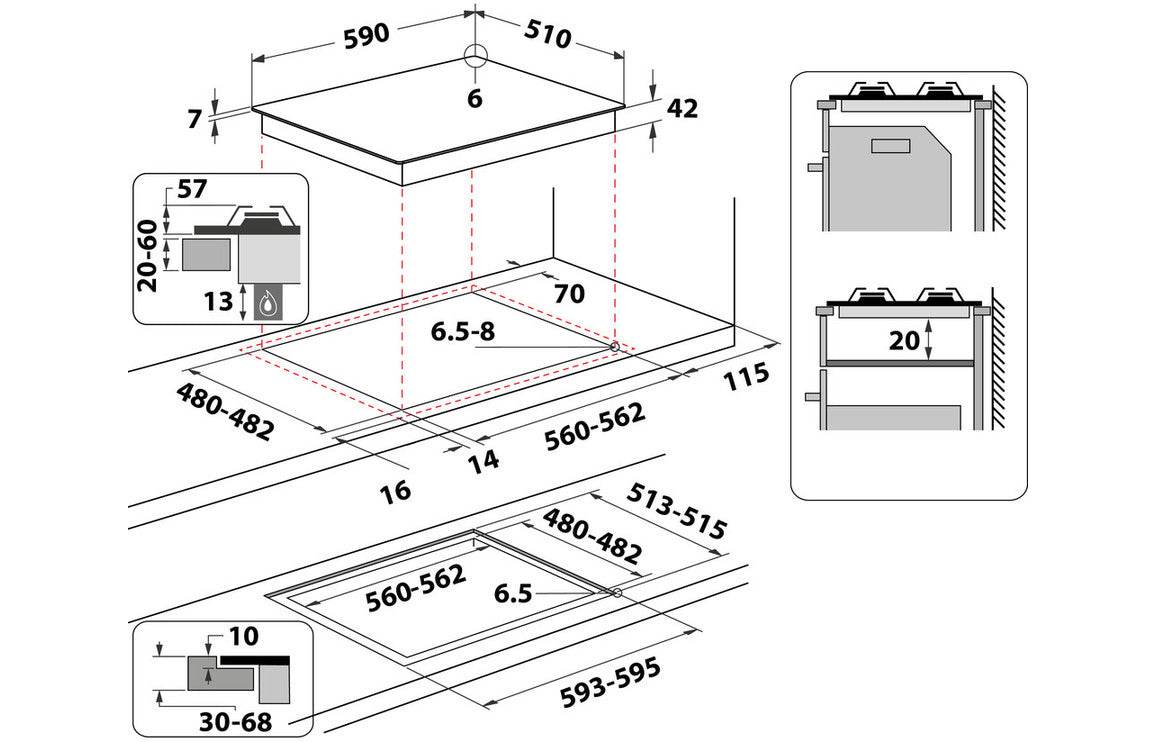 590
510
6
7
42
57
20-60
13
70
6.5-8
115
480-482
560-562
14
16
20
513-515
480-482
560-562
6.5
593-595
10
30-68