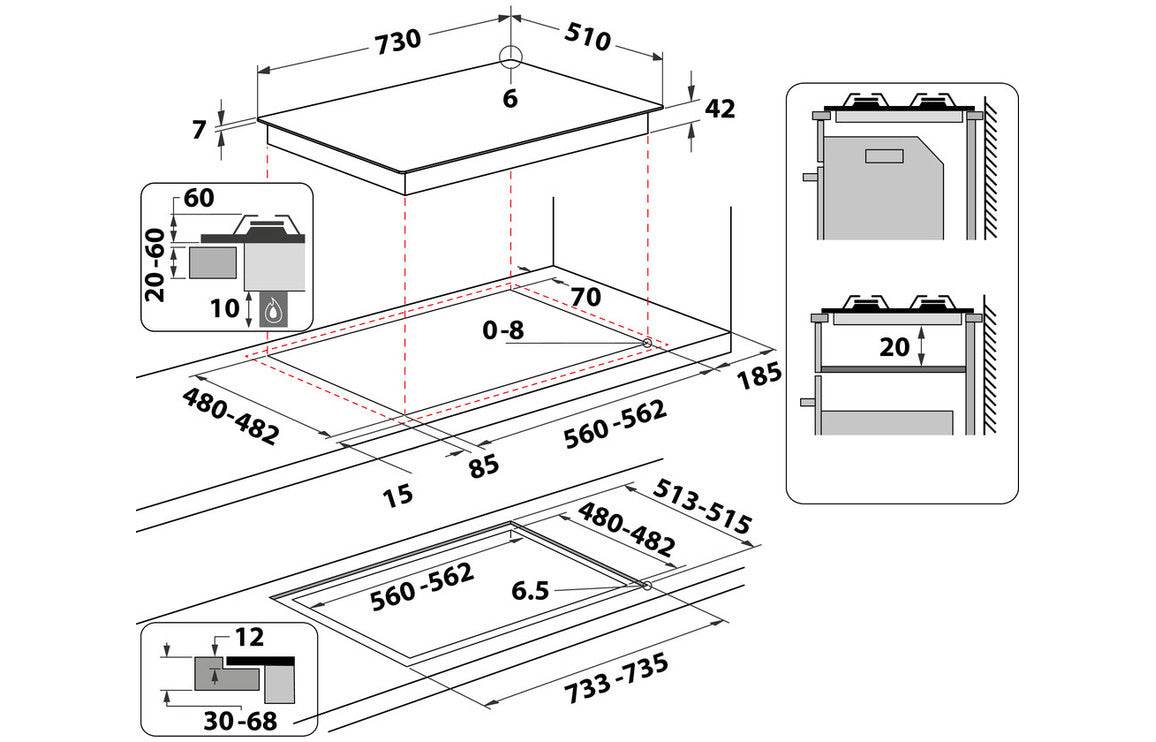 730
510
6
7
42
60
20-60
10
70
0-8
185
480-482
560-562
85
15
20
513-515
480-482
560-562
6.5
733-735
12
30-68