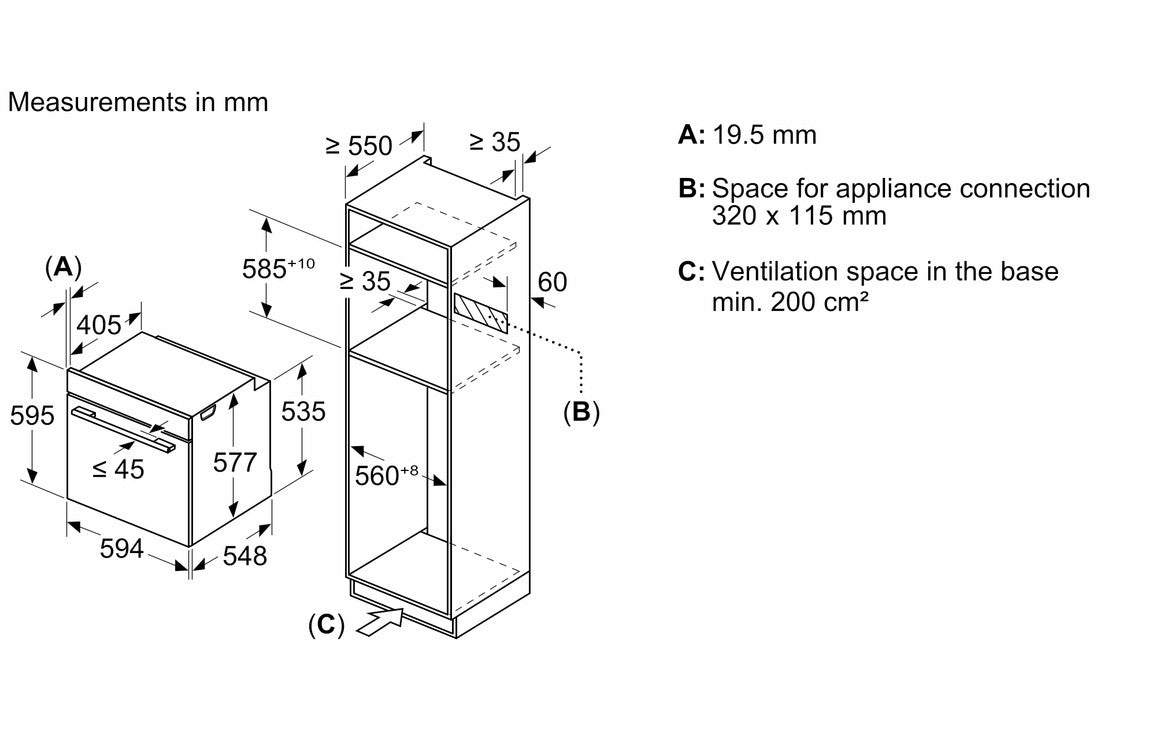 Measurements in mm

(A)
405
595
≤ 45
577
535
594
548

≥ 550
≥ 35
$585^{+10}$
≥ 35
60
(B)
$560^{+8}$
(C)

A: 19.5 mm

B: Space for appliance connection 320 x 115 mm

C: Ventilation space in the base min. 200 cm²