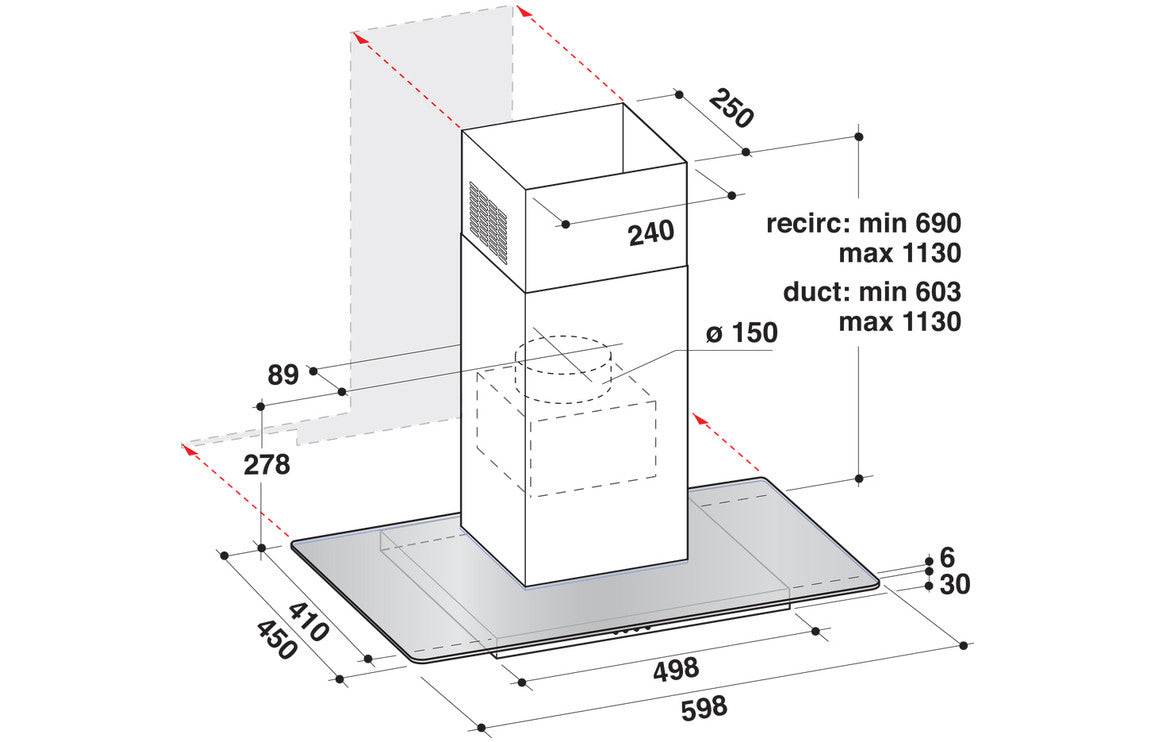 250

240

recirc: min 690
max 1130

duct: min 603
max 1130

ø 150

89

278

6

30

410

450

498

598