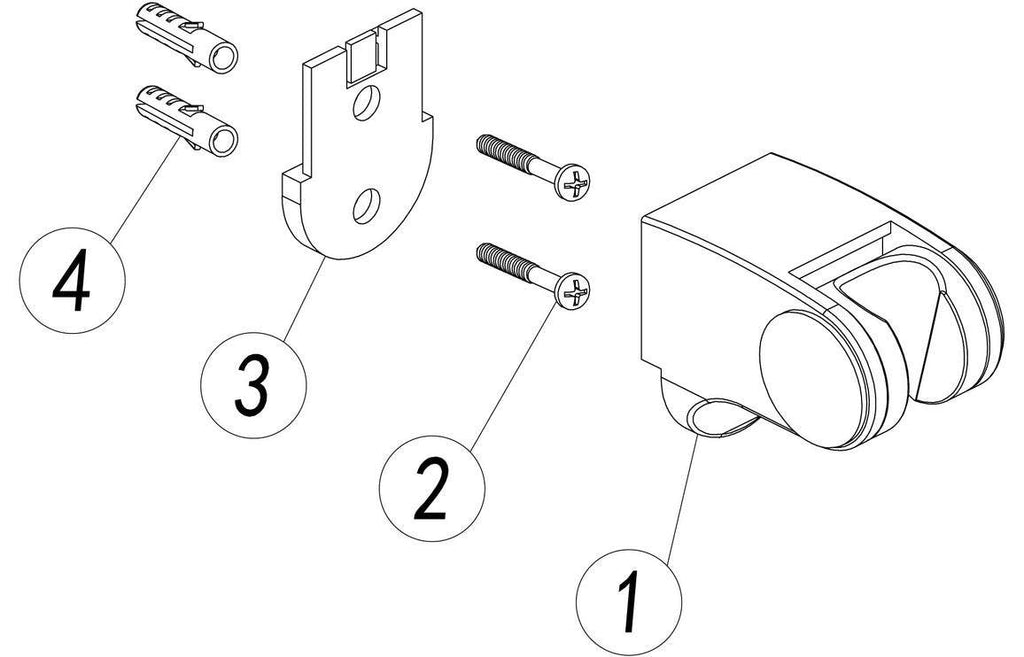 4

3

2

1