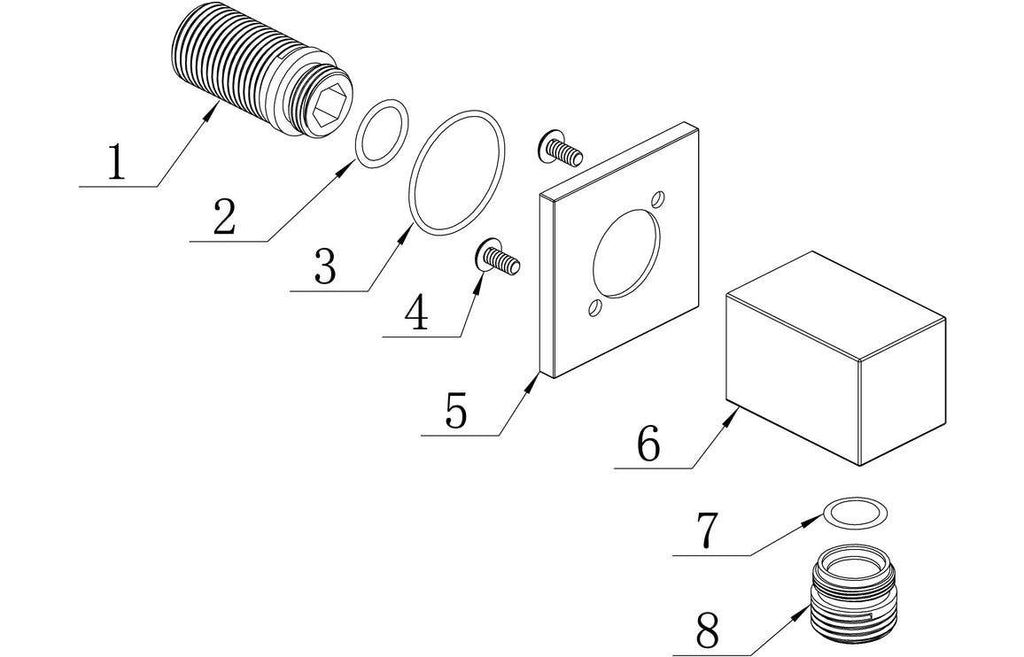 1
2
3
4
5
6
7
8