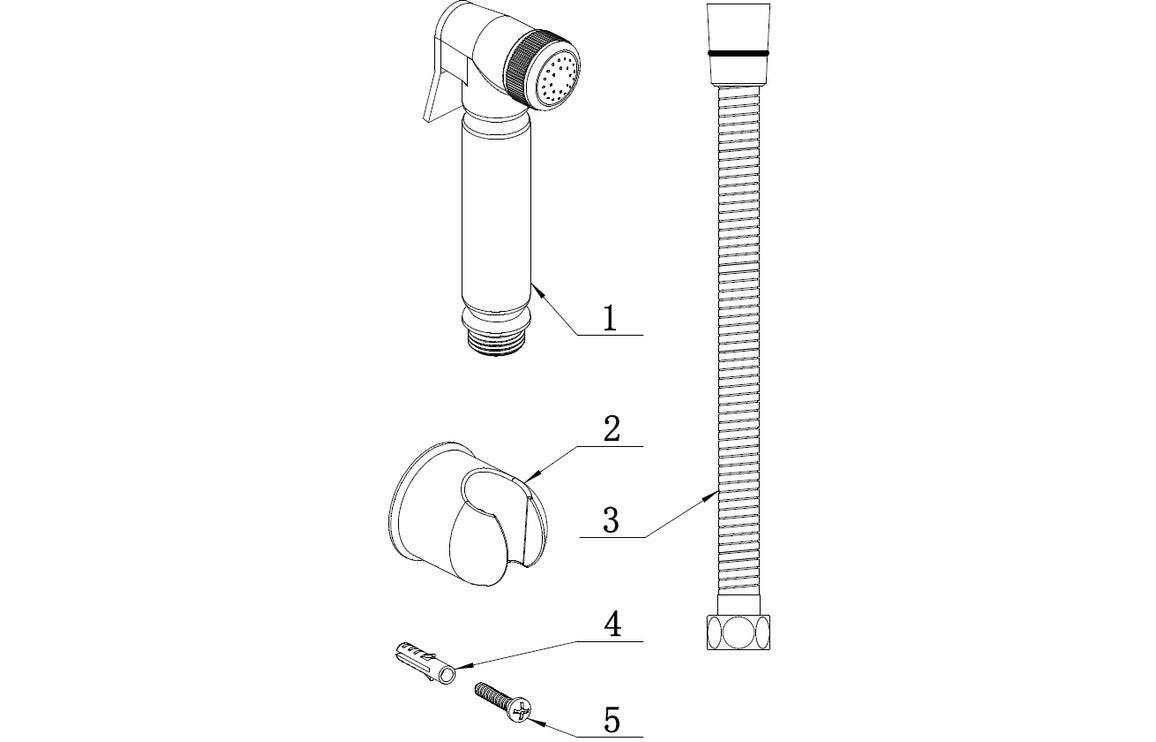 1
2
3
4
5