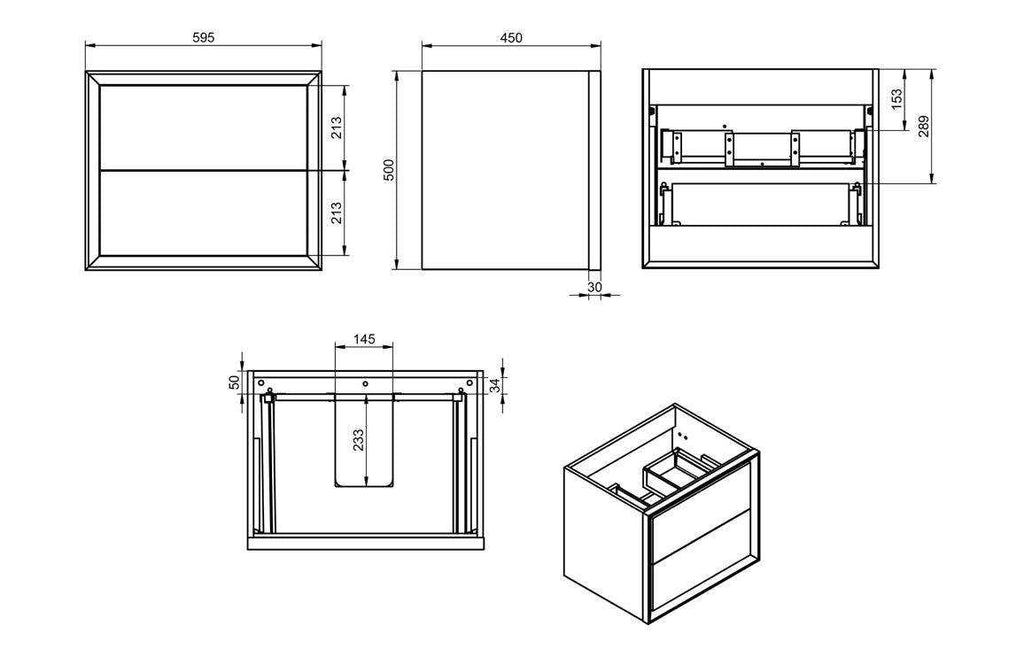 595
213
213
450
500
30
153
289
145
50
34
233